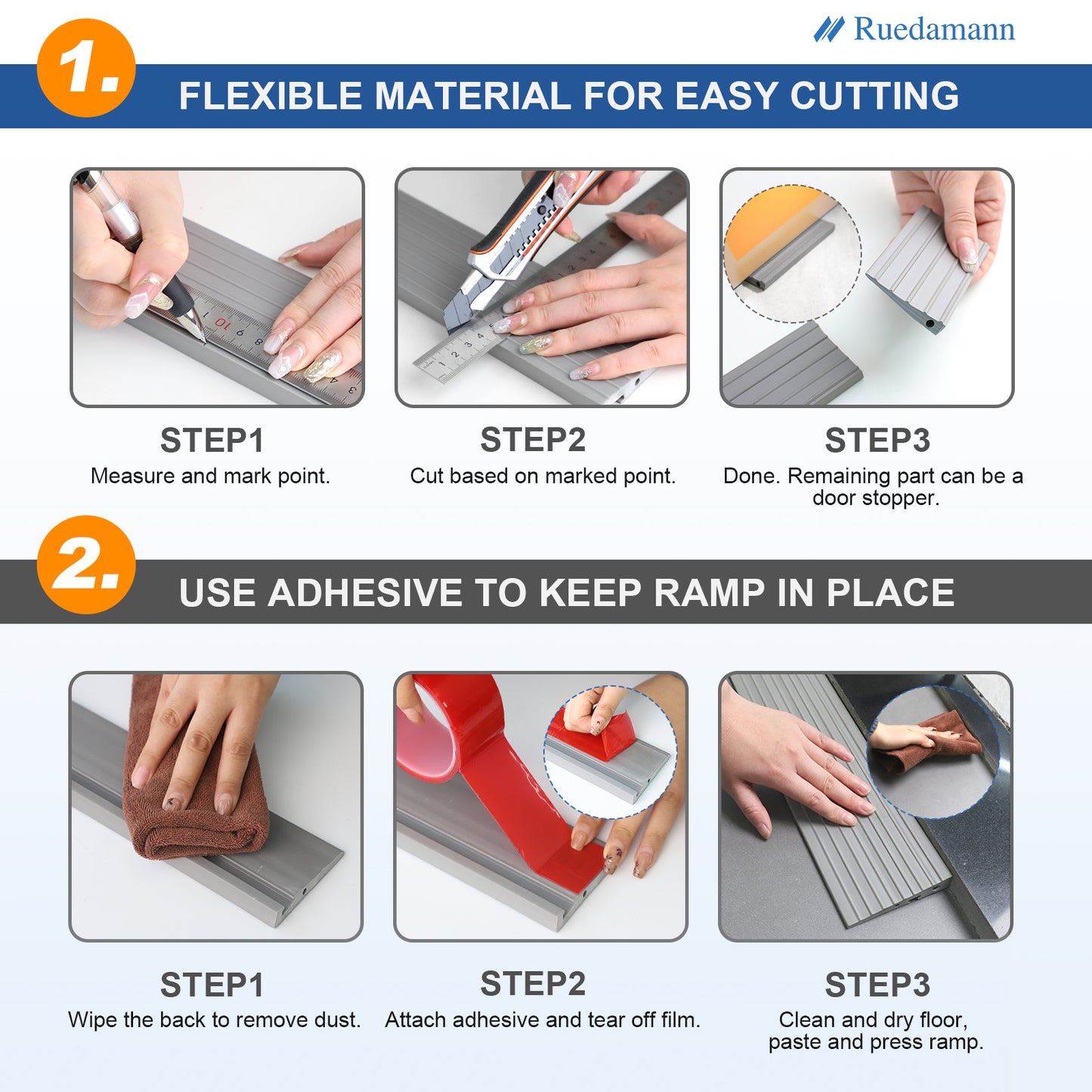 Ruedamann

1.

FLEXIBLE MATERIAL FOR EASY CUTTING

STEP1
Measure and mark point.

STEP2
Cut based on marked point.

STEP3
Done. Remaining part can be a door stopper.

2.

USE ADHESIVE TO KEEP RAMP IN PLACE

STEP1
Wipe the back to remove dust.

STEP2
Attach adhesive and tear off film.

STEP3
Clean and dry floor, paste and press ramp.