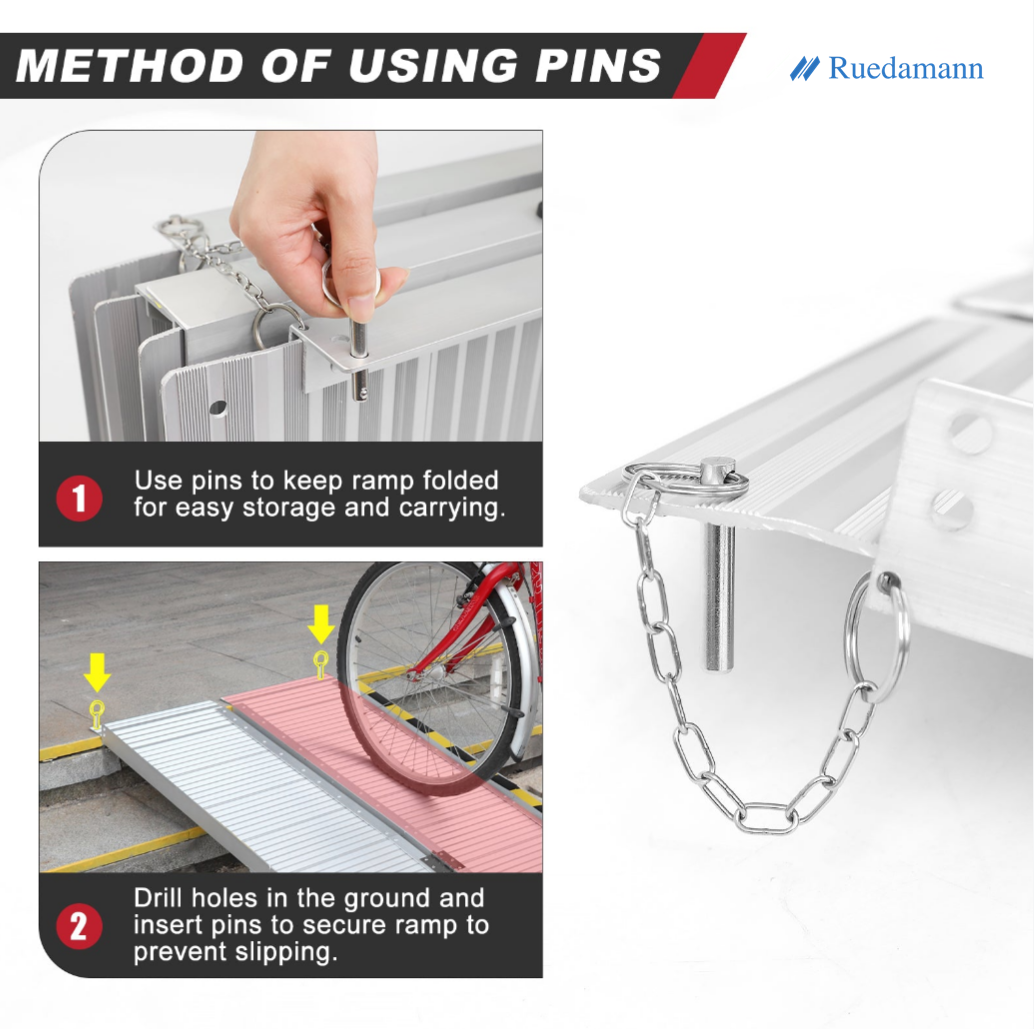 METHOD OF USING PINS

Ruedamann

1 Use pins to keep ramp folded for easy storage and carrying.

2 Drill holes in the ground and insert pins to secure ramp to prevent slipping.