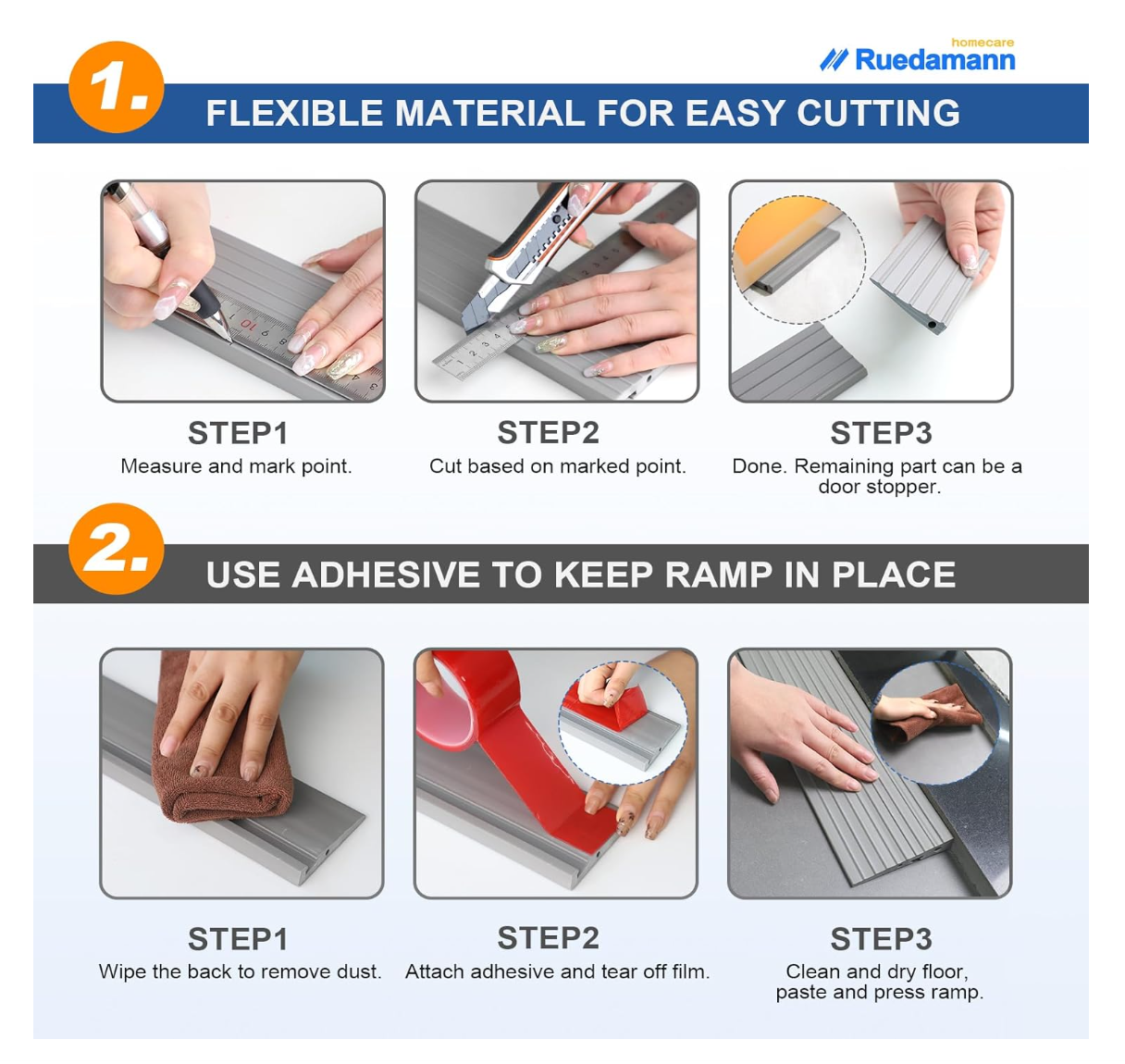 homecare
Ruedamann

1.
FLEXIBLE MATERIAL FOR EASY CUTTING

STEP1
Measure and mark point.

STEP2
Cut based on marked point.

STEP3
Done. Remaining part can be a door stopper.

2.
USE ADHESIVE TO KEEP RAMP IN PLACE

STEP1
Wipe the back to remove dust.

STEP2
Attach adhesive and tear off film.

STEP3
Clean and dry floor, paste and press ramp.