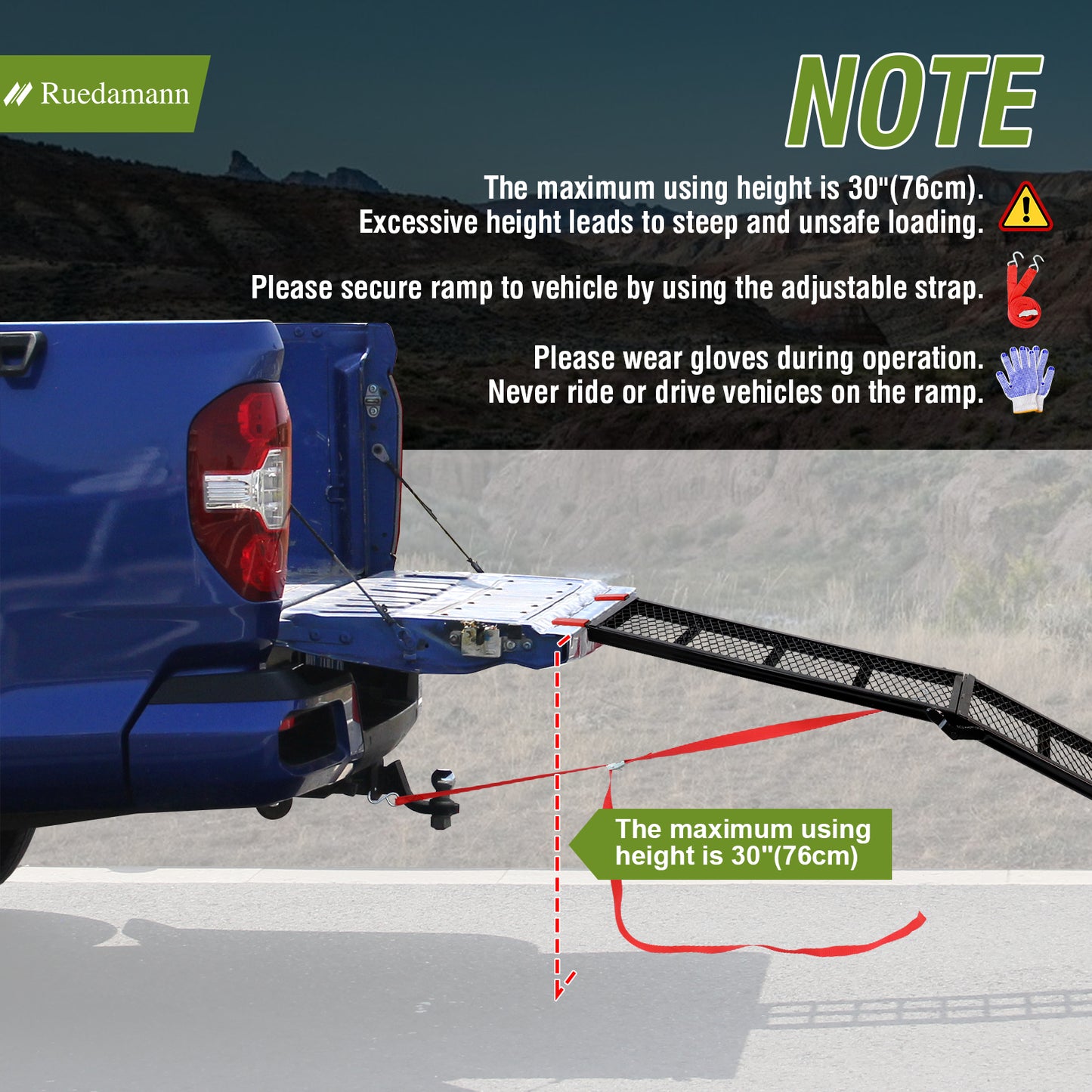 Ruedamann

NOTE

The maximum using height is 30"(76cm).
Excessive height leads to steep and unsafe loading.

Please secure ramp to vehicle by using the adjustable strap.

Please wear gloves during operation.
Never ride or drive vehicles on the ramp.

The maximum using height is 30"(76cm)