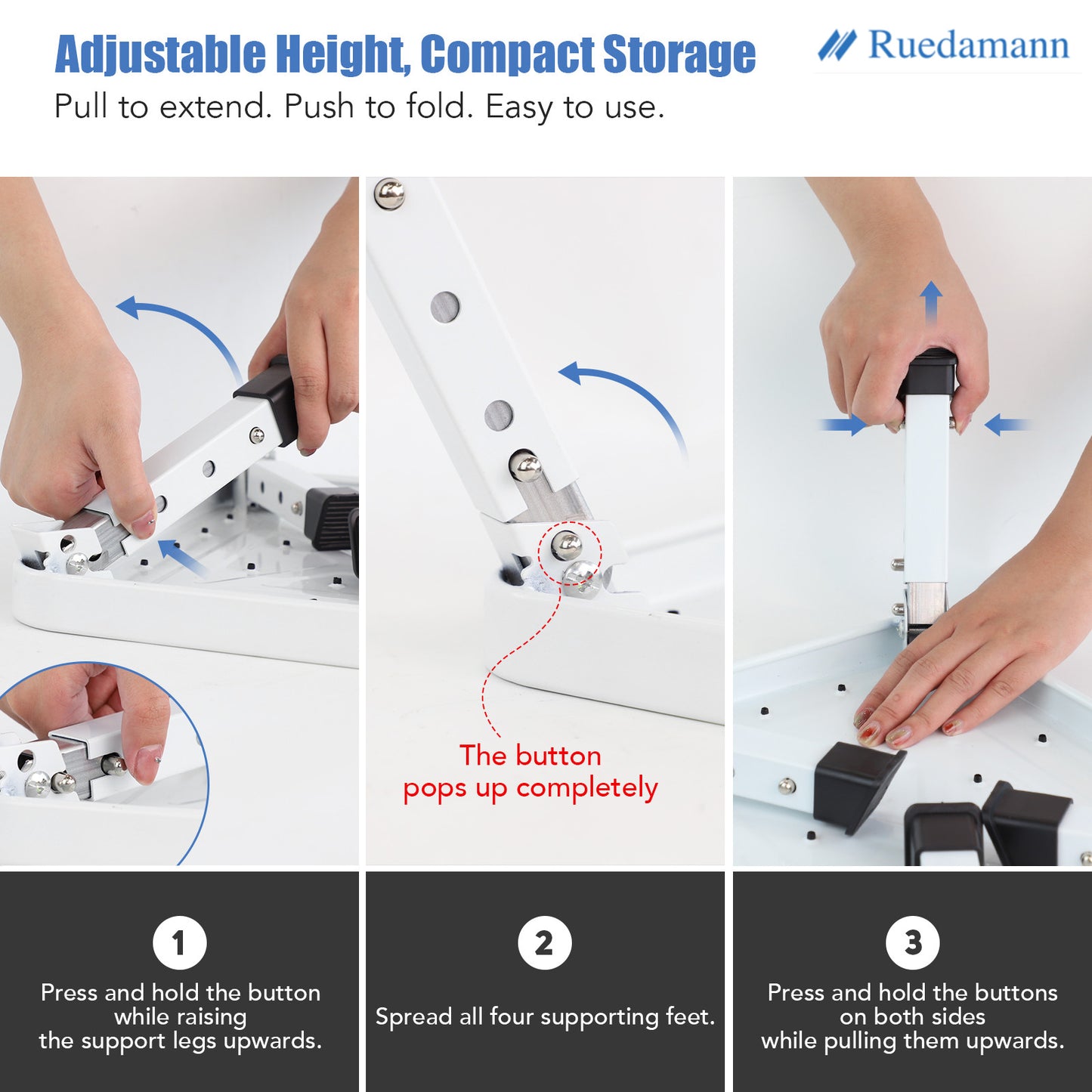 Adjustable Height, Compact Storage

Ruedamann

Pull to extend. Push to fold. Easy to use.

The button pops up completely

1

Press and hold the button while raising the support legs upwards.

2

Spread all four supporting feet.

3

Press and hold the buttons on both sides while pulling them upwards.