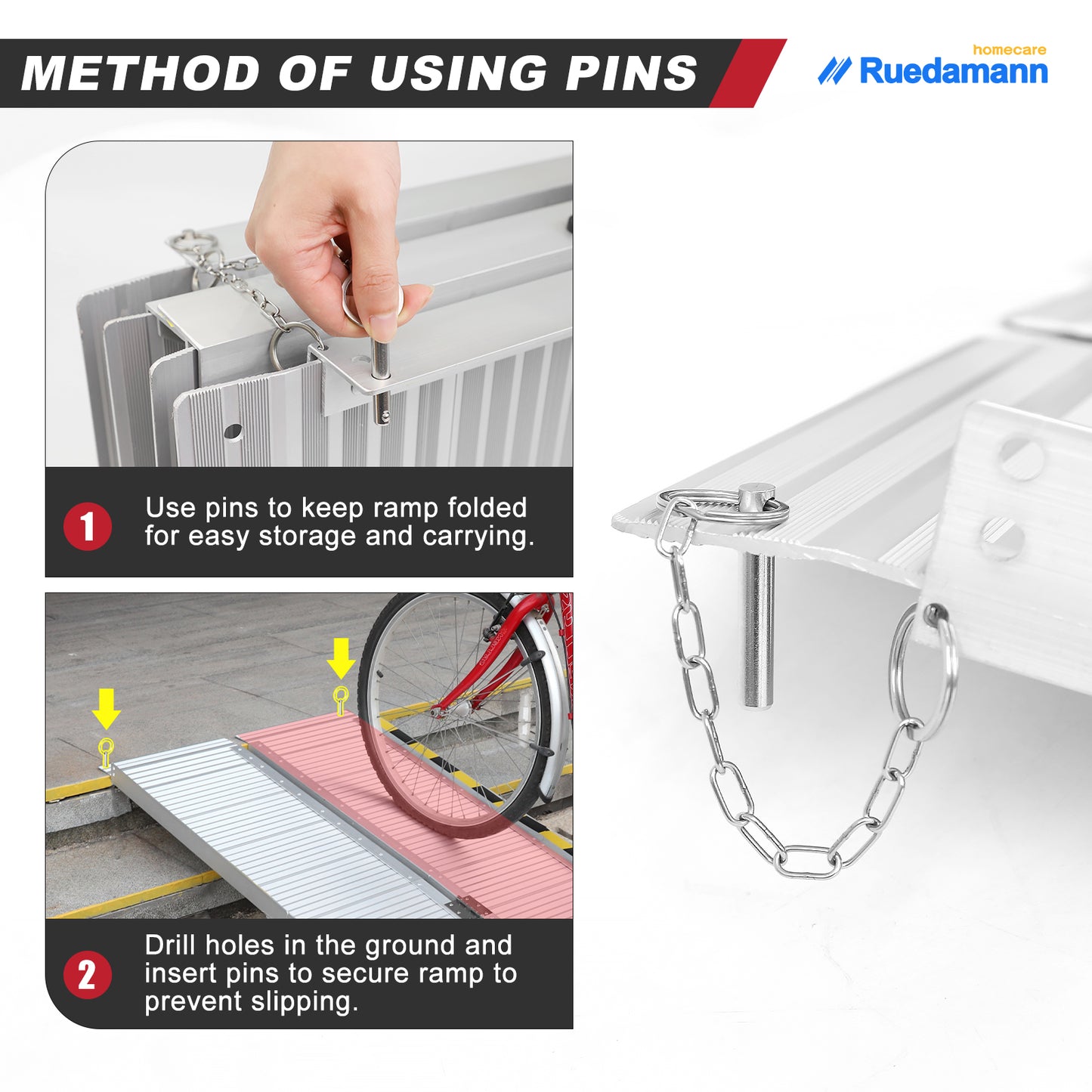 METHOD OF USING PINS

homecare
Ruedamann

1 Use pins to keep ramp folded for easy storage and carrying.

2 Drill holes in the ground and insert pins to secure ramp to prevent slipping.