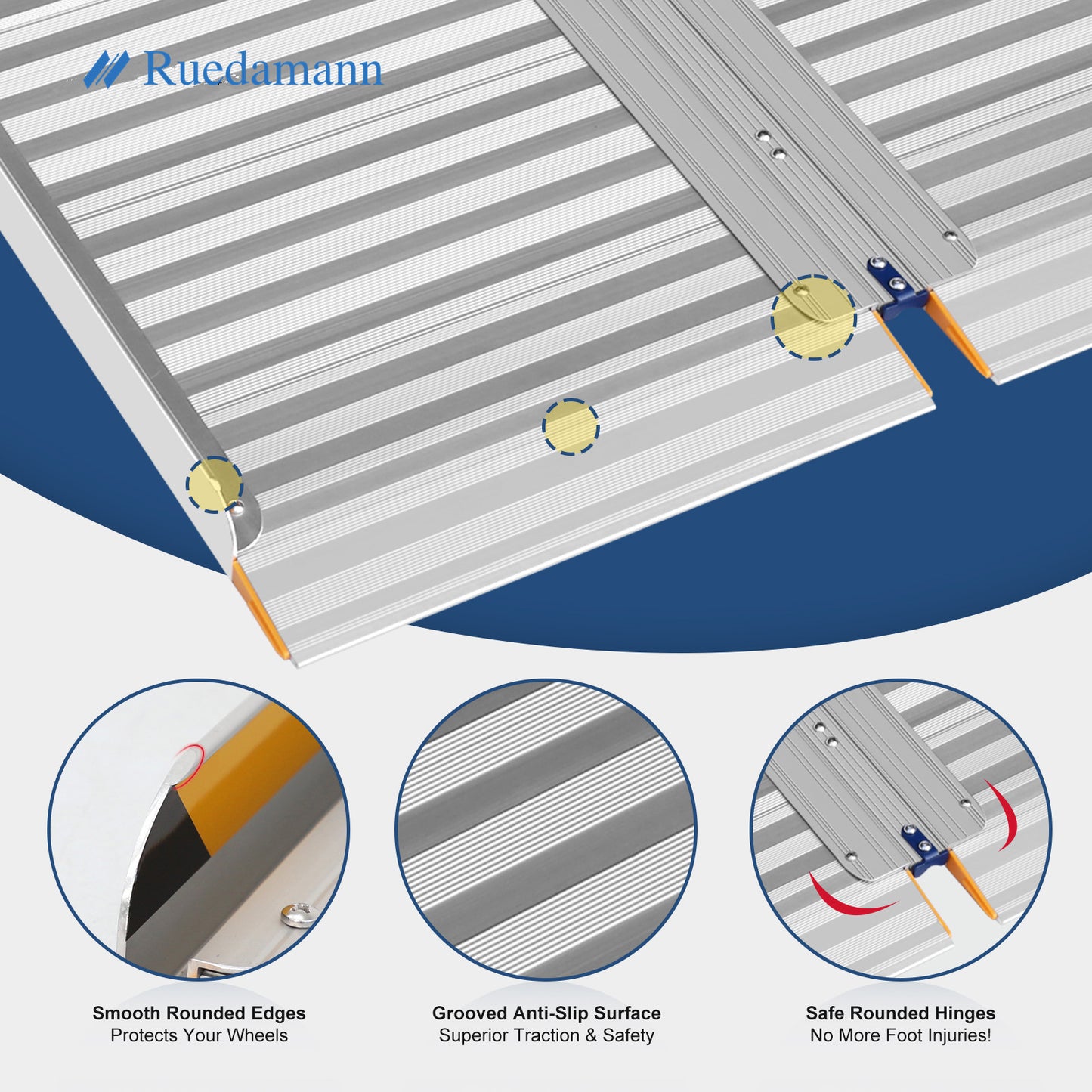 Ruedamann

Smooth Rounded Edges
Protects Your Wheels

Grooved Anti-Slip Surface
Superior Traction & Safety

Safe Rounded Hinges
No More Foot Injuries!