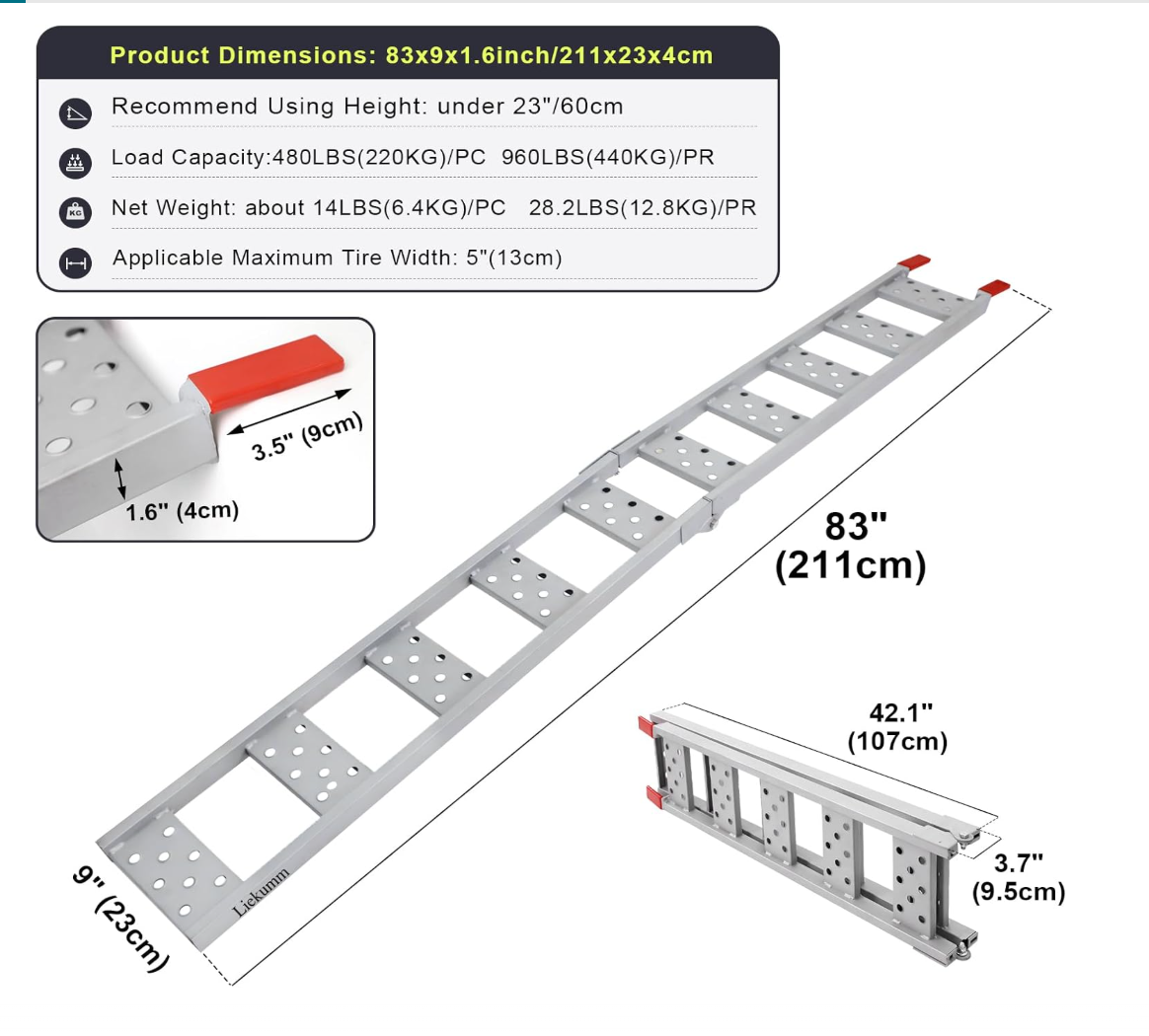 Product Dimensions: 83x9x1.6inch/211x23x4cm

Recommend Using Height: under 23"/60cm

Load Capacity:480LBS(220KG)/PC 960LBS(440KG)/PR

KG

Net Weight: about 14LBS(6.4KG)/PC 28.2LBS(12.8KG)/PR

Applicable Maximum Tire Width: 5"(13cm)

3.5" (9cm)

1.6" (4cm)

83"
(211cm)

42.1"
(107cm)

3.7"
(9.5cm)

9" (23cm)

Liekumm