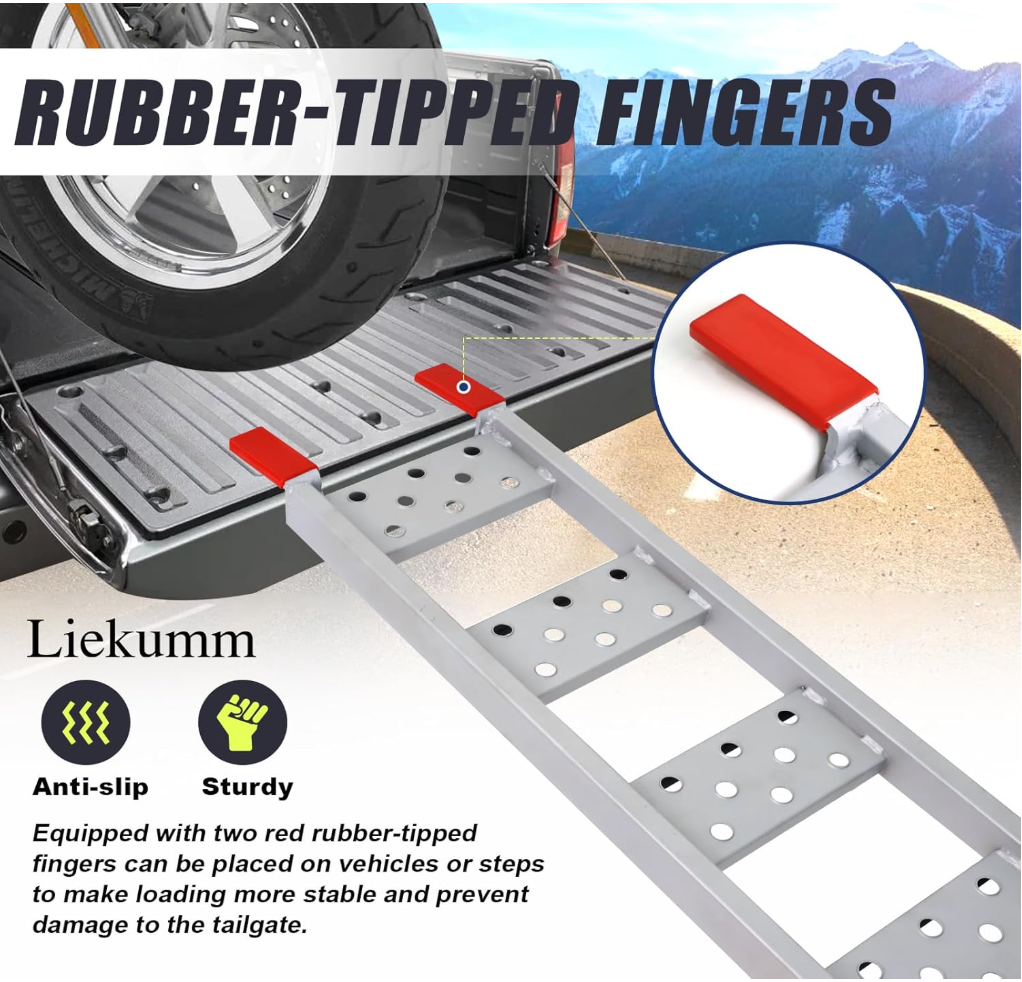 RUBBER-TIPPED FINGERS

MICHELIN

Liekumm

Anti-slip

Sturdy

Equipped with two red rubber-tipped fingers can be placed on vehicles or steps to make loading more stable and prevent damage to the tailgate.