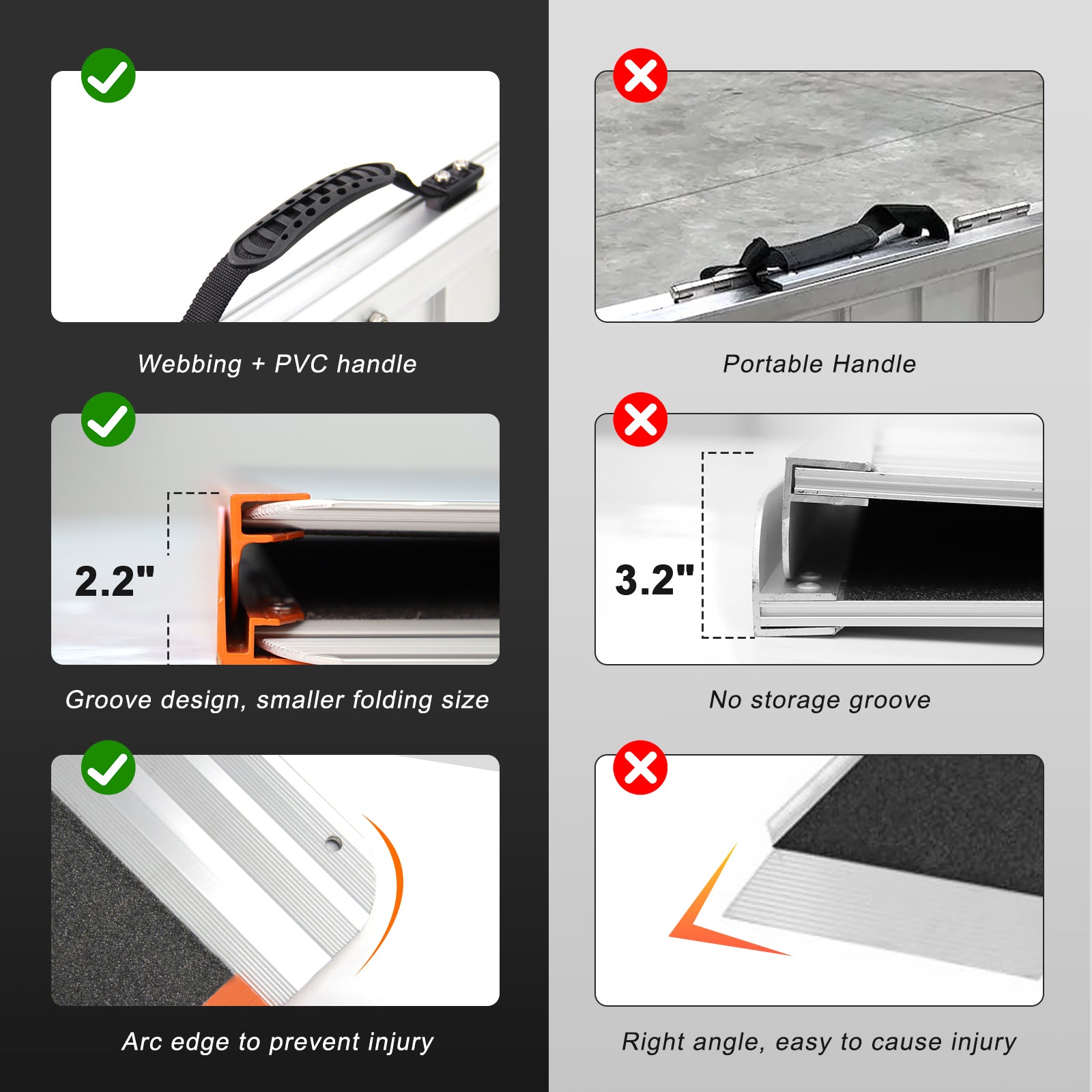 Webbing + PVC handle

2.2"

Groove design, smaller folding size

Arc edge to prevent injury

Portable Handle

3.2"

No storage groove

Right angle, easy to cause injury