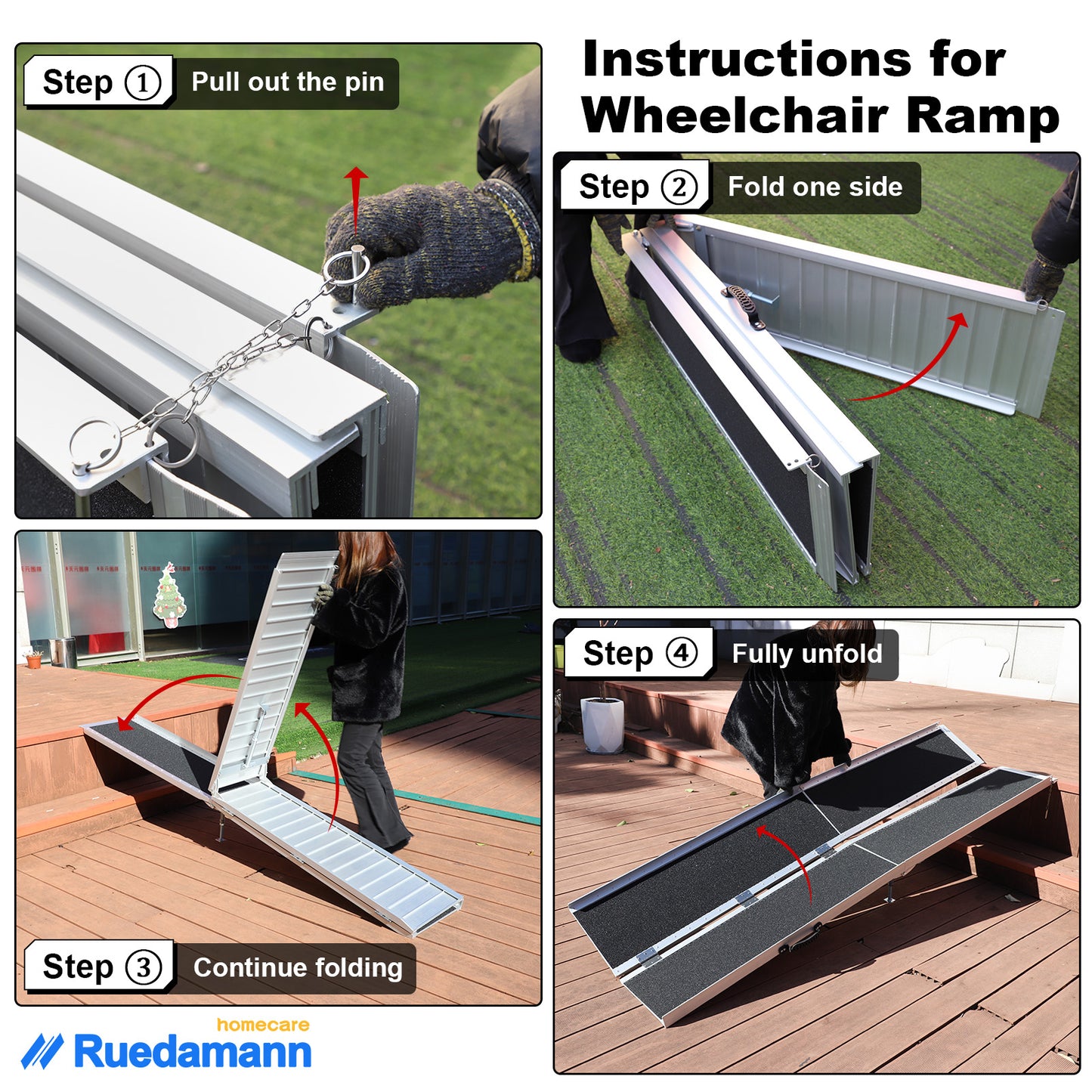 Instructions for Wheelchair Ramp

Step ① Pull out the pin

Step ② Fold one side

Step ③ Continue folding

Step ④ Fully unfold

homecare
Ruedamann