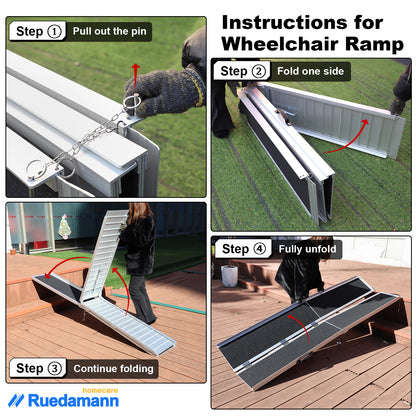 Instructions for Wheelchair Ramp

Step ① Pull out the pin

Step ② Fold one side

Step ③ Continue folding

Step ④ Fully unfold

homecare
Ruedamann